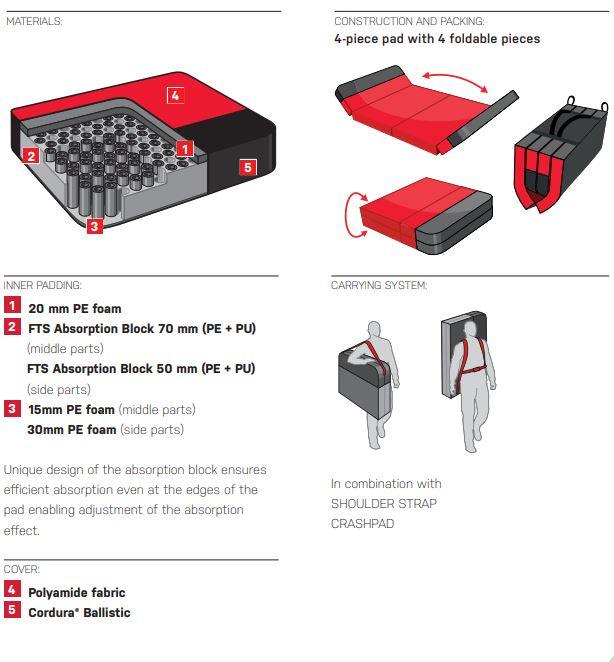 MATERIALS:

4

1

2

5

3

INNER PADDING:

1 20 mm PE foam
2 FTS Absorption Block 70 mm (PE + PU) (middle parts)
FTS Absorption Block 50 mm (PE + PU) (side parts)
3 15mm PE foam (middle parts)
30mm PE foam (side parts)

Unique design of the absorption block ensures efficient absorption even at the edges of the pad enabling adjustment of the absorption effect.

COVER:

4 Polyamide fabric
5 Cordura® Ballistic

CONSTRUCTION AND PACKING:

4-piece pad with 4 foldable pieces

CARRYING SYSTEM:

In combination with
SHOULDER STRAP
CRASHPAD